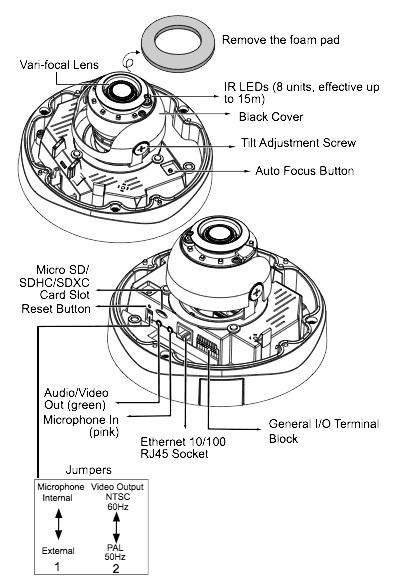 Remove the foam pad

Vari-focal Lens

IR LEDs (8 units, effective up to 15m)

Black Cover

Tilt Adjustment Screw

Auto Focus Button

Micro SD/ SDHC/SDXC Card Slot

Reset Button

Audio/Video Out (green)

Microphone In (pink)

Ethernet 10/100 RJ45 Socket

General I/O Terminal Block

Jumpers

Microphone Internal

External

1

Video Output NTSC 60Hz

PAL 50Hz

2