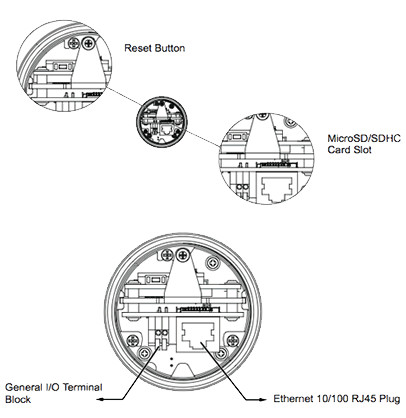 Reset Button

MicroSD/SDHC Card Slot

General I/O Terminal Block

Ethernet 10/100 RJ45 Plug